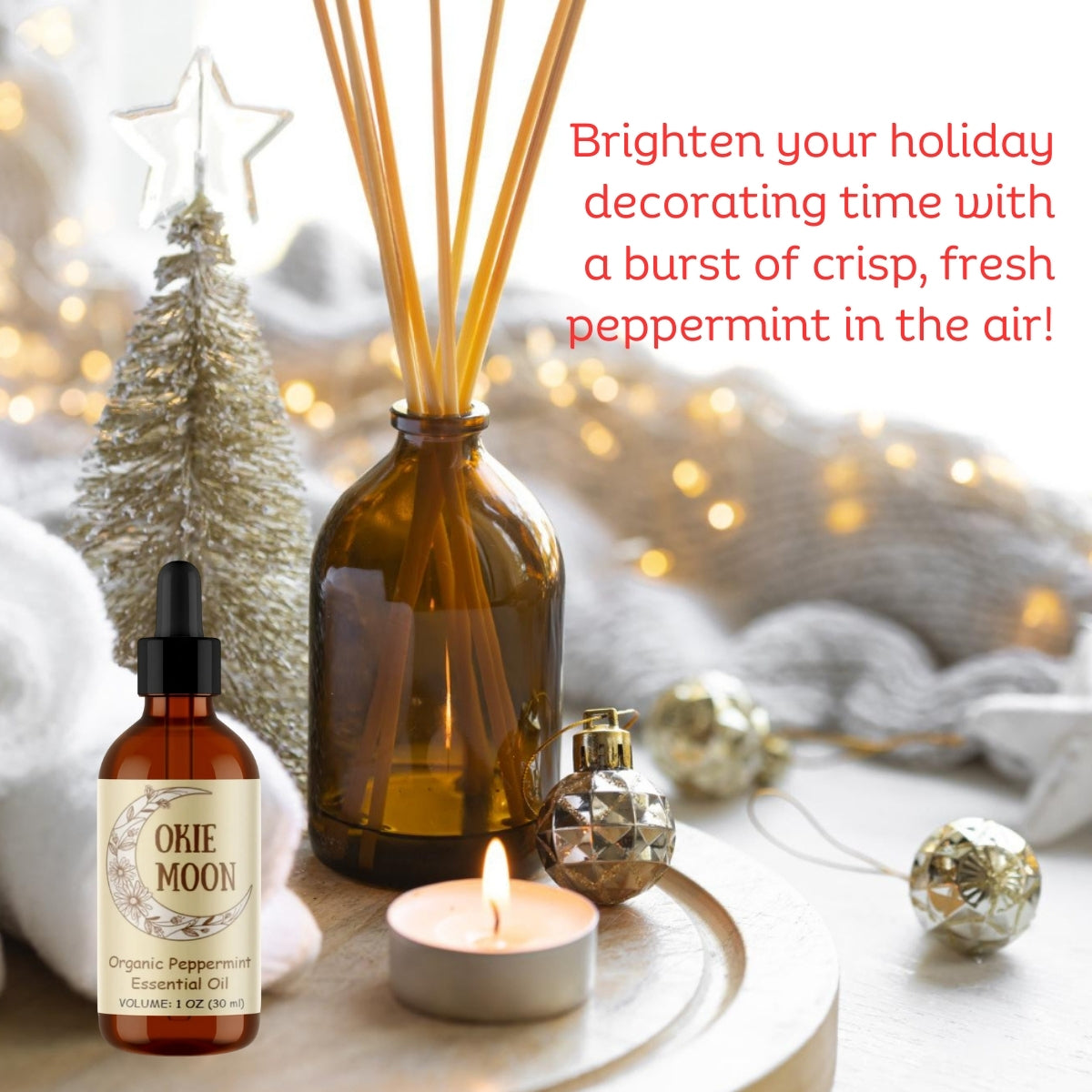 Brighten your holiday decorating time with a burst of crisp, fresh peppermint in the air!

OKIE MOON

Organic Peppermint Essential Oil

VOLUME: 1 OZ (30 ml)